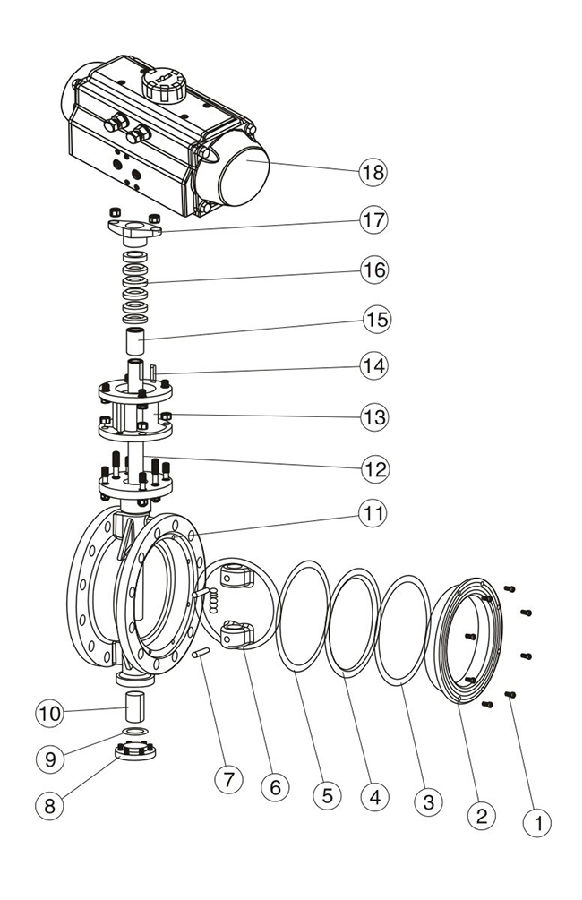 18
17
16
15
14
13
12
11
10
9
8
7
6
5
4
3
2
1